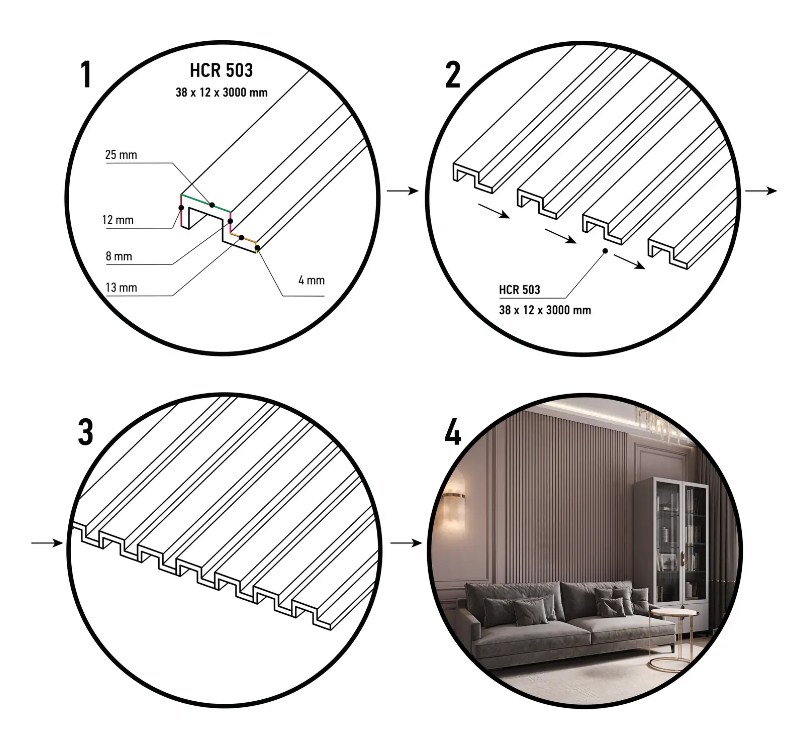 1

HCR 503
38 x 12 x 3000 mm

25 mm

12 mm

8 mm

13 mm

4 mm

2

HCR 503
38 x 12 x 3000 mm

3

4